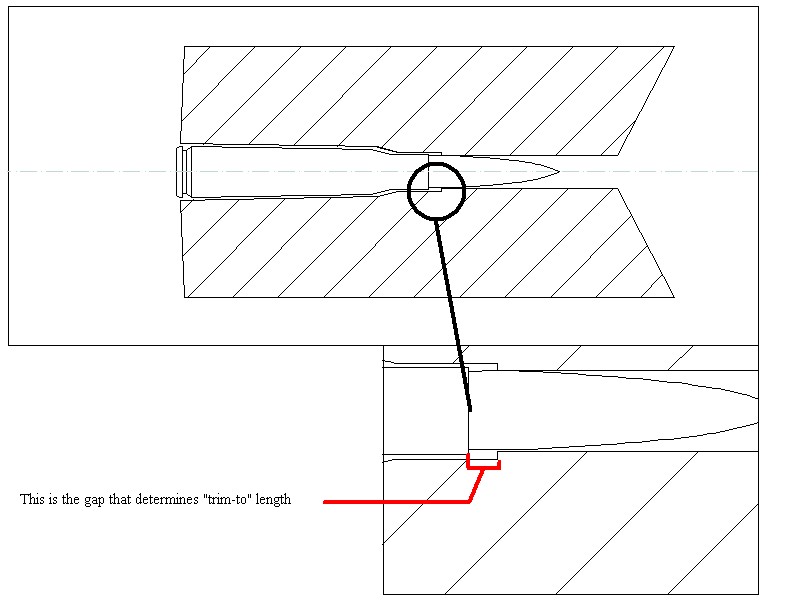 This is the gap that determines "trim-to" length